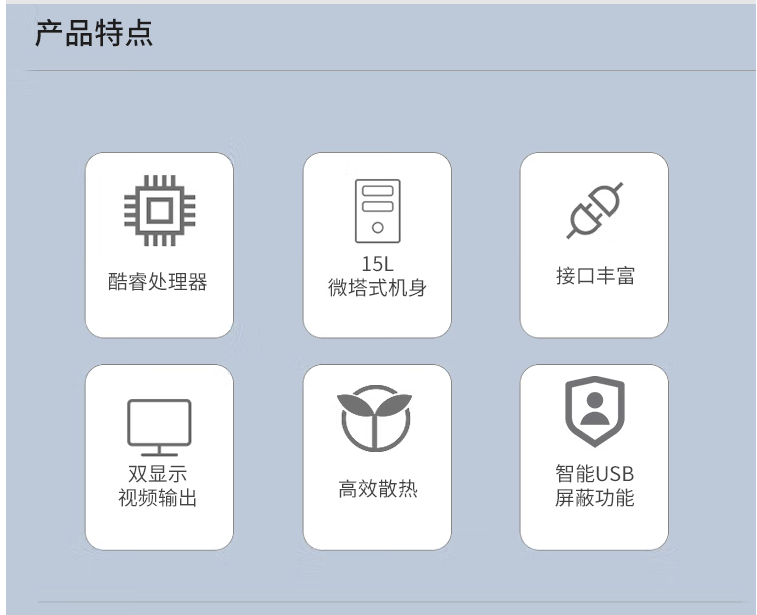 产品特点

酷睿处理器

15L
微塔式机身

接口丰富

双显示
视频输出

高效散热

智能USB
屏蔽功能